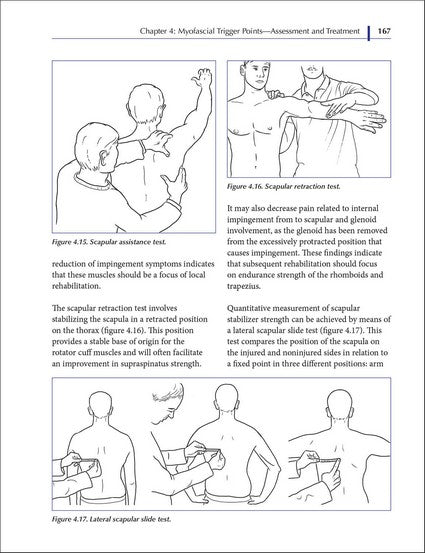 Chapter 4: Myofascial Trigger Points—Assessment and Treatment 167

Figure 4.15. Scapular assistance test.

reduction of impingement symptoms indicates that these muscles should be a focus of local rehabilitation.

The scapular retraction test involves stabilizing the scapula in a retracted position on the thorax (figure 4.16). This position provides a stable base of origin for the rotator cuff muscles and will often facilitate an improvement in supraspinatus strength.

Figure 4.16. Scapular retraction test.

It may also decrease pain related to internal impingement from to scapular and glenoid involvement, as the glenoid has been removed from the excessively protracted position that causes impingement. These findings indicate that subsequent rehabilitation should focus on endurance strength of the rhomboids and trapezius.

Quantitative measurement of scapular stabilizer strength can be achieved by means of a lateral scapular slide test (figure 4.17). This test compares the position of the scapula on the injured and noninjured sides in relation to a fixed point in three different positions: arm

Figure 4.17. Lateral scapular slide test.