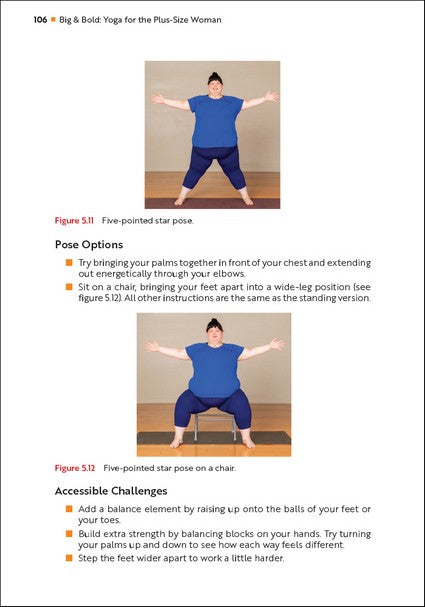 106 ■ Big & Bold: Yoga for the Plus-Size Woman

Figure 5.11 Five-pointed star pose.

Pose Options

■ Try bringing your palms together in front of your chest and extending out energetically through your elbows.
■ Sit on a chair, bringing your feet apart into a wide-leg position (see figure 5.12). All other instructions are the same as the standing version.

Figure 5.12 Five-pointed star pose on a chair.

Accessible Challenges

■ Add a balance element by raising up onto the balls of your feet or your toes.
■ Build extra strength by balancing blocks on your hands. Try turning your palms up and down to see how each way feels different.
■ Step the feet wider apart to work a little harder.